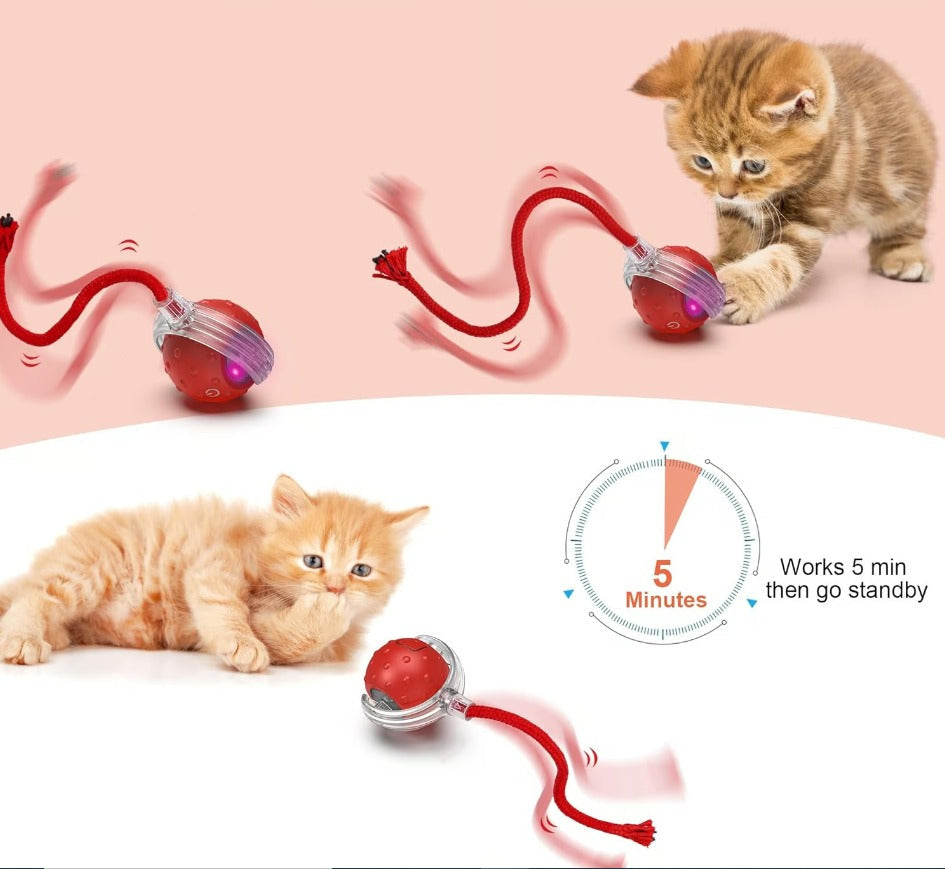 5
Minutes

Works 5 min
then go standby